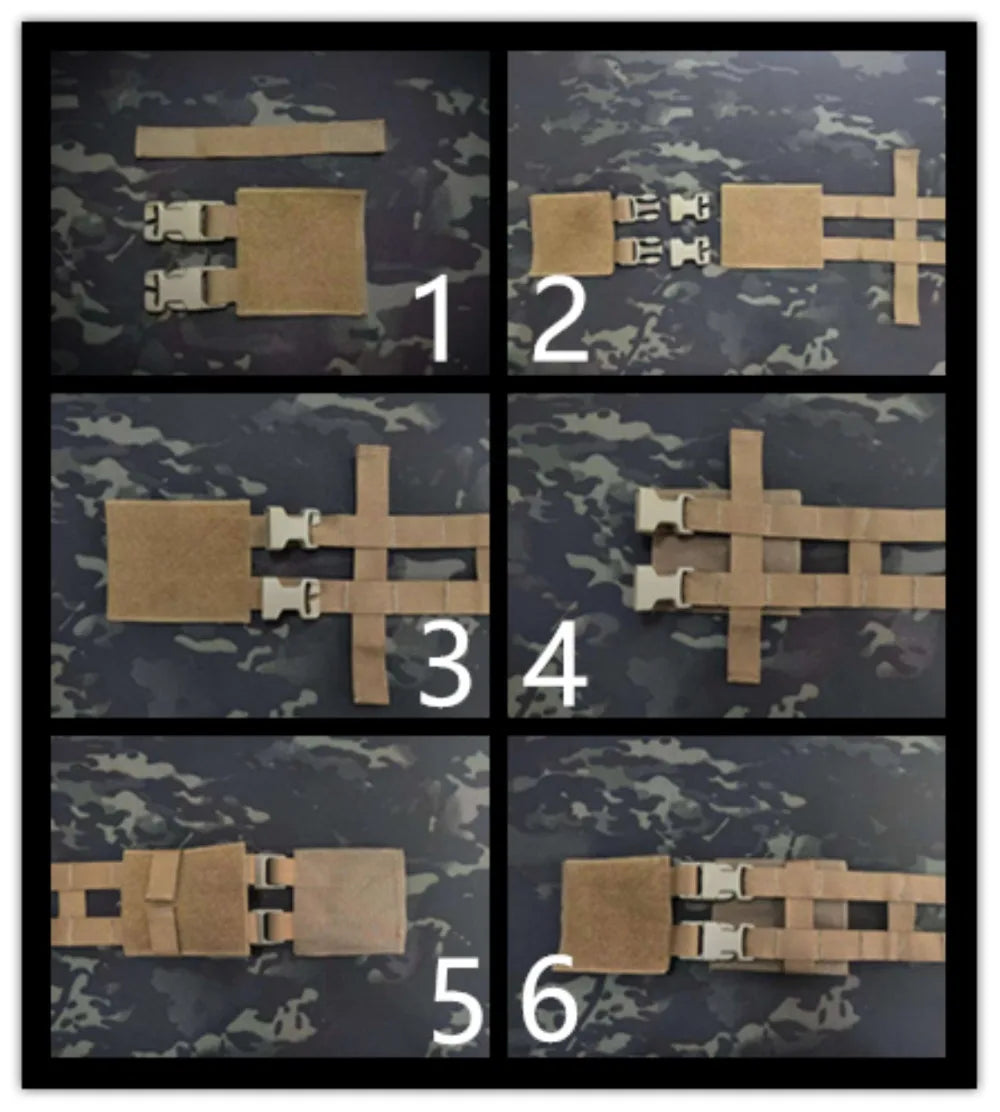 1
2
3
4
5
6