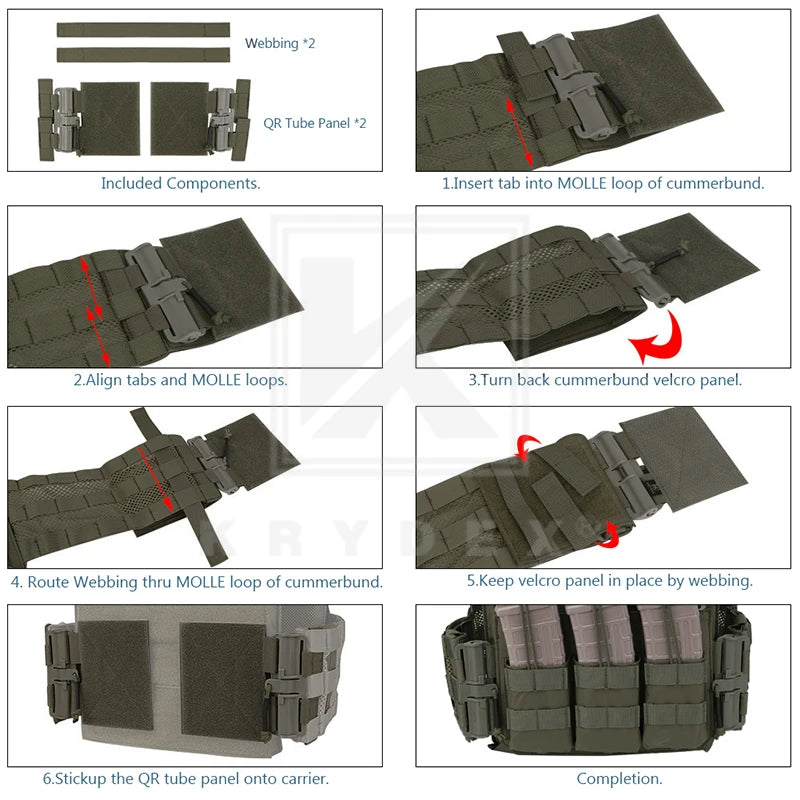 Webbing *2

QR Tube Panel *2

Included Components.

1.Insert tab into MOLLE loop of cummerbund.

2.Align tabs and MOLLE loops.

3.Turn back cummerbund velcro panel.

4. Route Webbing thru MOLLE loop of cummerbund.

5.Keep velcro panel in place by webbing.

6.Stickup the QR tube panel onto carrier.

Completion.

KRYDEX