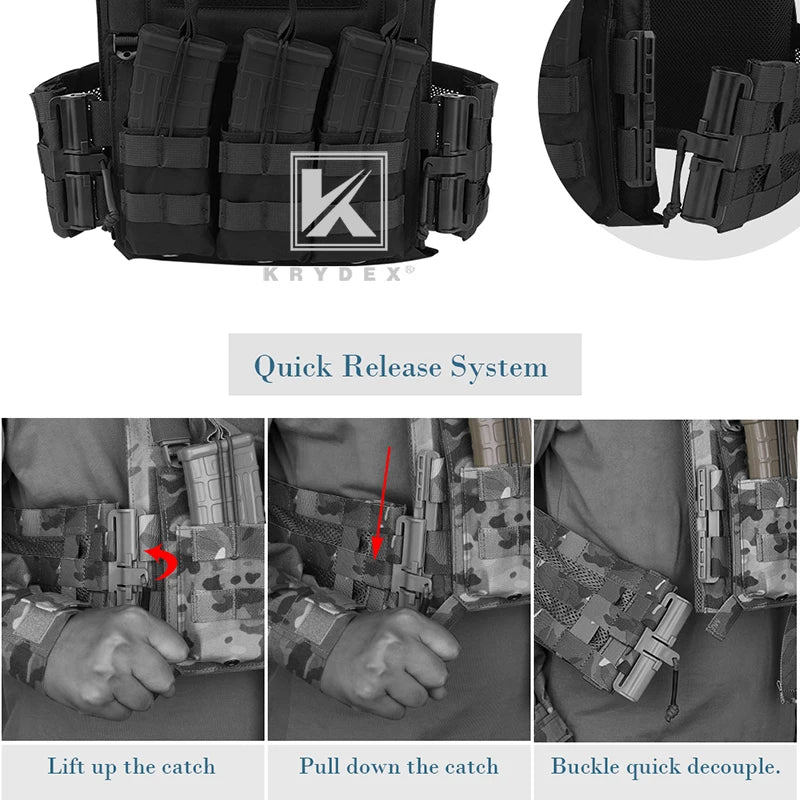 K

KRYDEX®

Quick Release System

Lift up the catch

Pull down the catch

Buckle quick decouple.