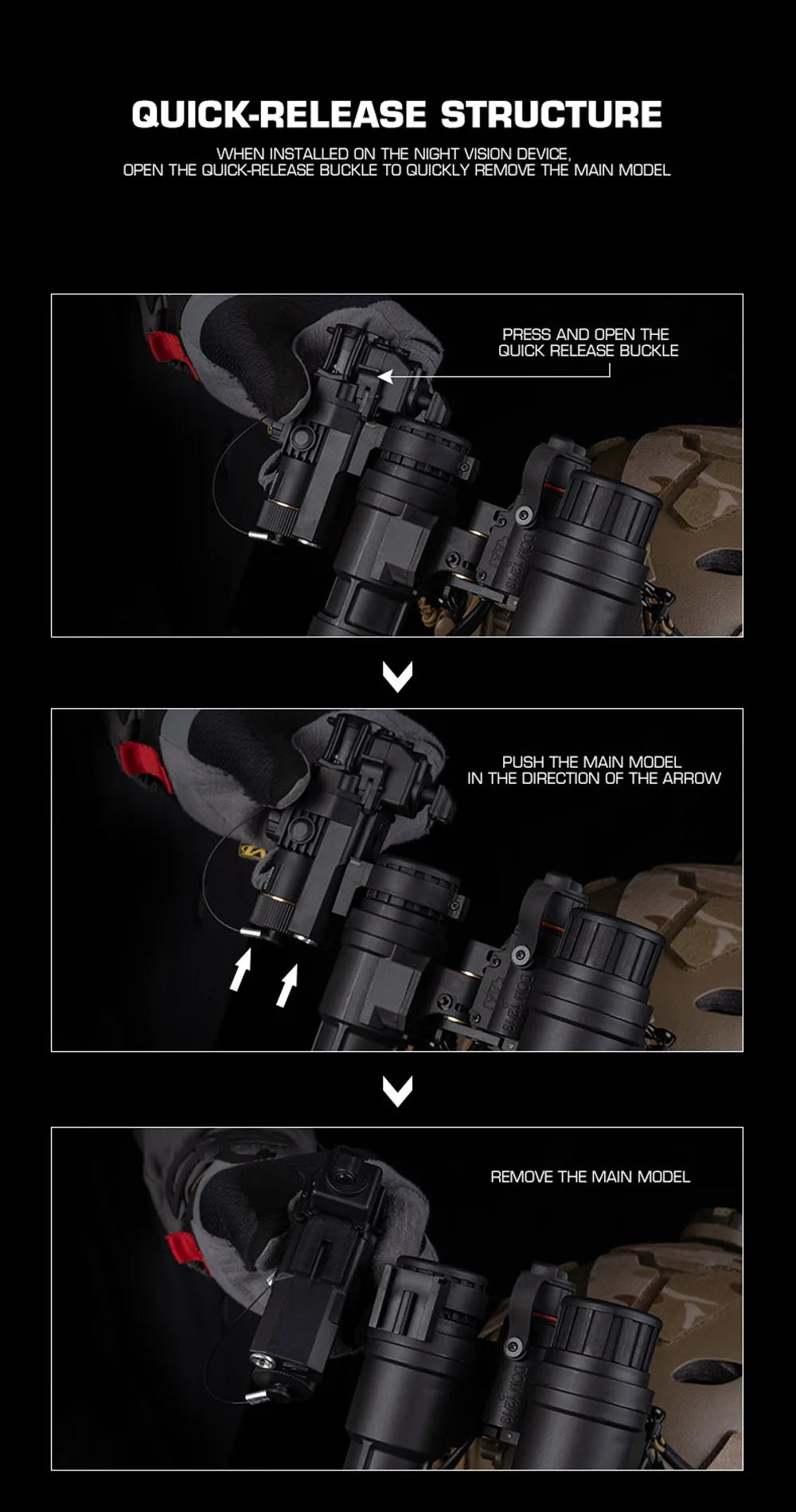 QUICK-RELEASE STRUCTURE

WHEN INSTALLED ON THE NIGHT VISION DEVICE, OPEN THE QUICK-RELEASE BUCKLE TO QUICKLY REMOVE THE MAIN MODEL

PRESS AND OPEN THE QUICK RELEASE BUCKLE

PUSH THE MAIN MODEL IN THE DIRECTION OF THE ARROW

REMOVE THE MAIN MODEL