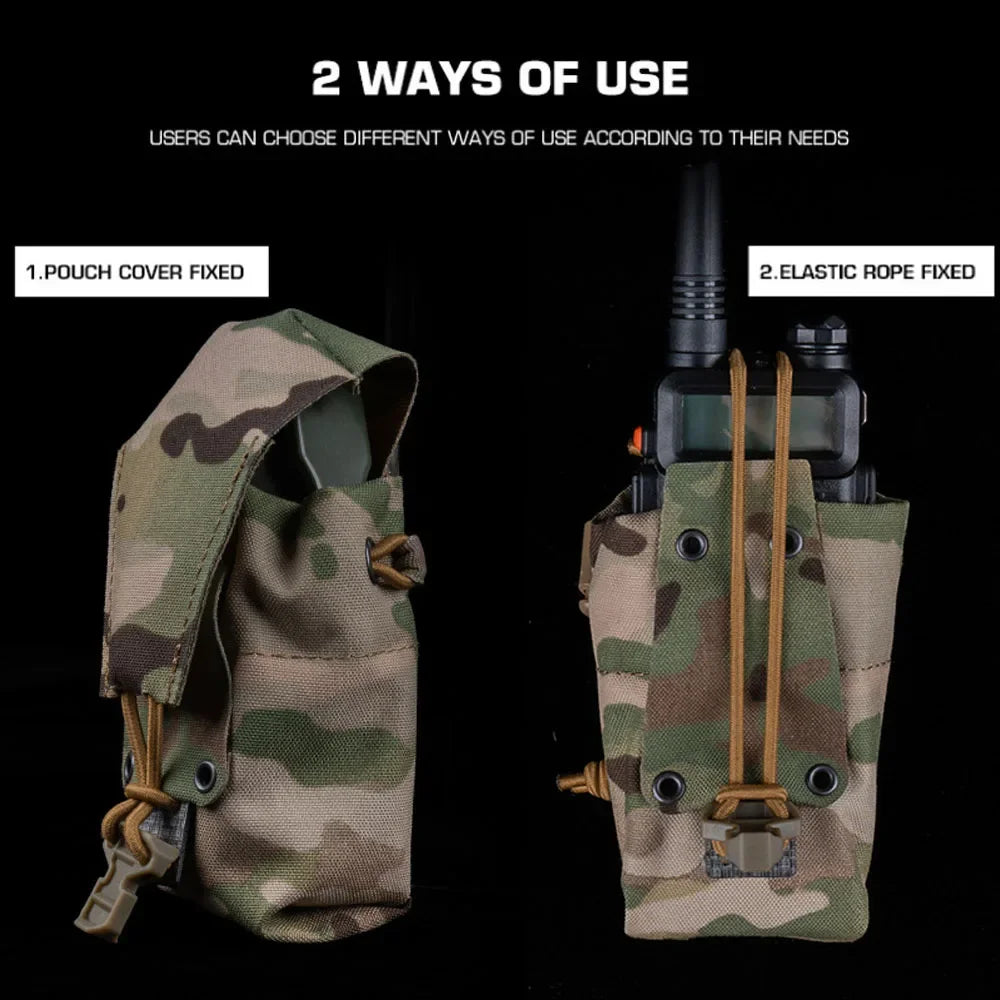 2 WAYS OF USE

USERS CAN CHOOSE DIFFERENT WAYS OF USE ACCORDING TO THEIR NEEDS

1.POUCH COVER FIXED

2.ELASTIC ROPE FIXED