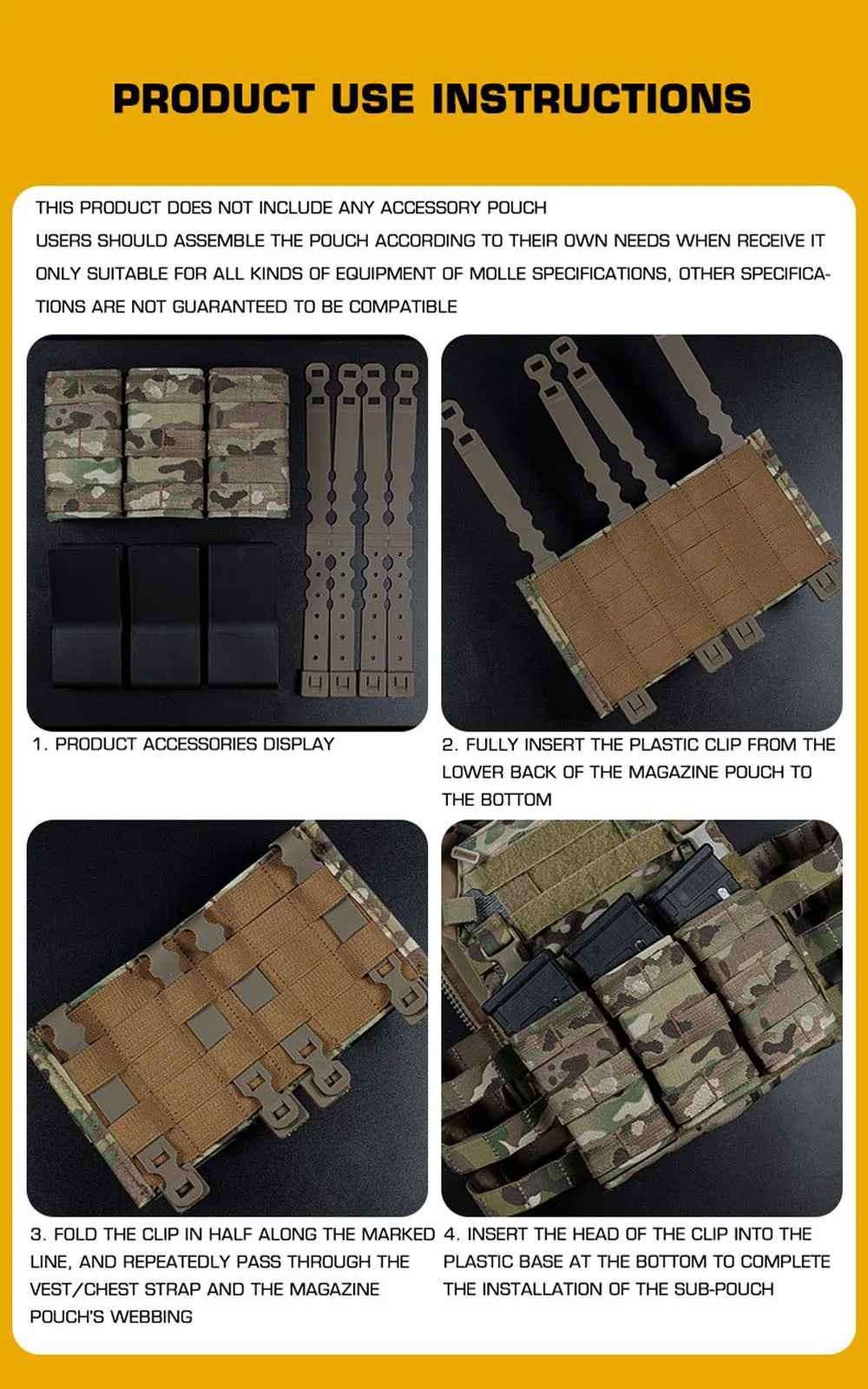 PRODUCT USE INSTRUCTIONS

THIS PRODUCT DOES NOT INCLUDE ANY ACCESSORY POUCH
USERS SHOULD ASSEMBLE THE POUCH ACCORDING TO THEIR OWN NEEDS WHEN RECEIVE IT
ONLY SUITABLE FOR ALL KINDS OF EQUIPMENT OF MOLLE SPECIFICATIONS, OTHER SPECIFICATIONS ARE NOT GUARANTEED TO BE COMPATIBLE

1. PRODUCT ACCESSORIES DISPLAY

2. FULLY INSERT THE PLASTIC CLIP FROM THE LOWER BACK OF THE MAGAZINE POUCH TO THE BOTTOM

3. FOLD THE CLIP IN HALF ALONG THE MARKED LINE, AND REPEATEDLY PASS THROUGH THE VEST/CHEST STRAP AND THE MAGAZINE POUCH'S WEBBING

4. INSERT THE HEAD OF THE CLIP INTO THE PLASTIC BASE AT THE BOTTOM TO COMPLETE THE INSTALLATION OF THE SUB-POUCH