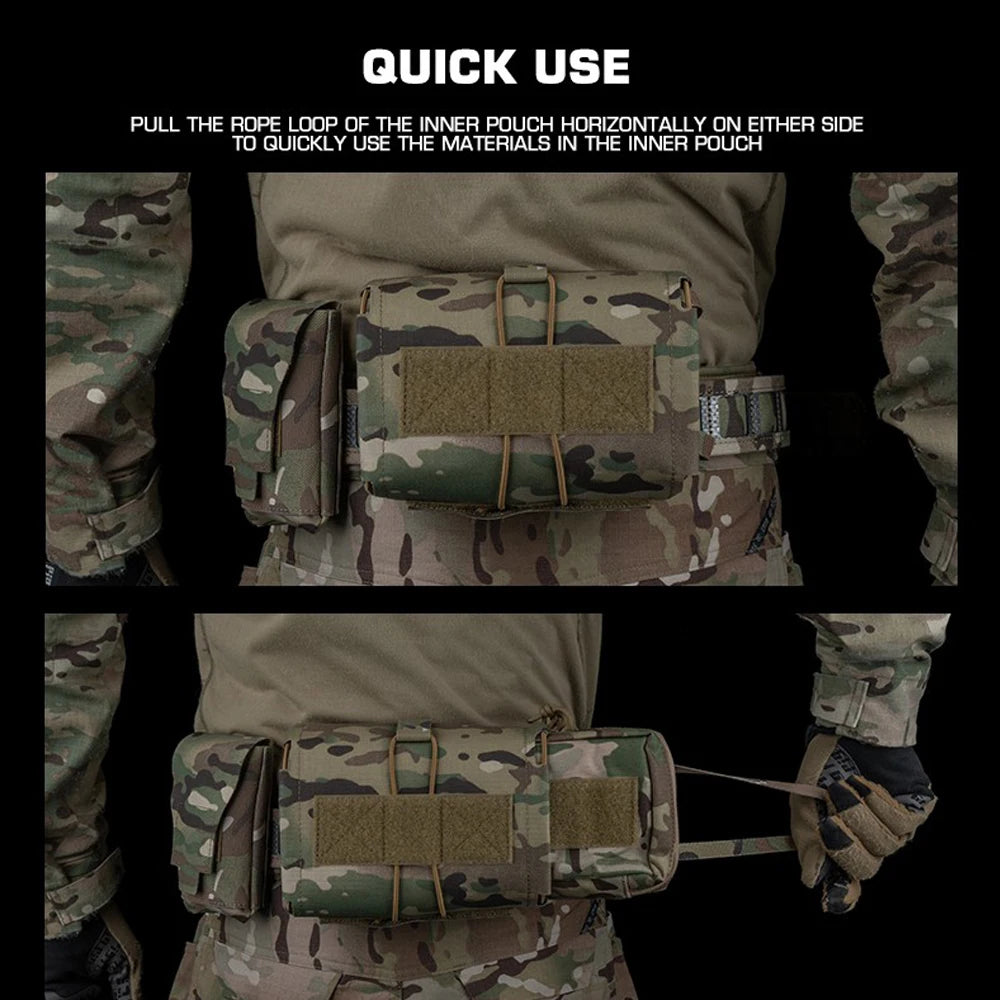 QUICK USE

PULL THE ROPE LOOP OF THE INNER POUCH HORIZONTALLY ON EITHER SIDE TO QUICKLY USE THE MATERIALS IN THE INNER POUCH