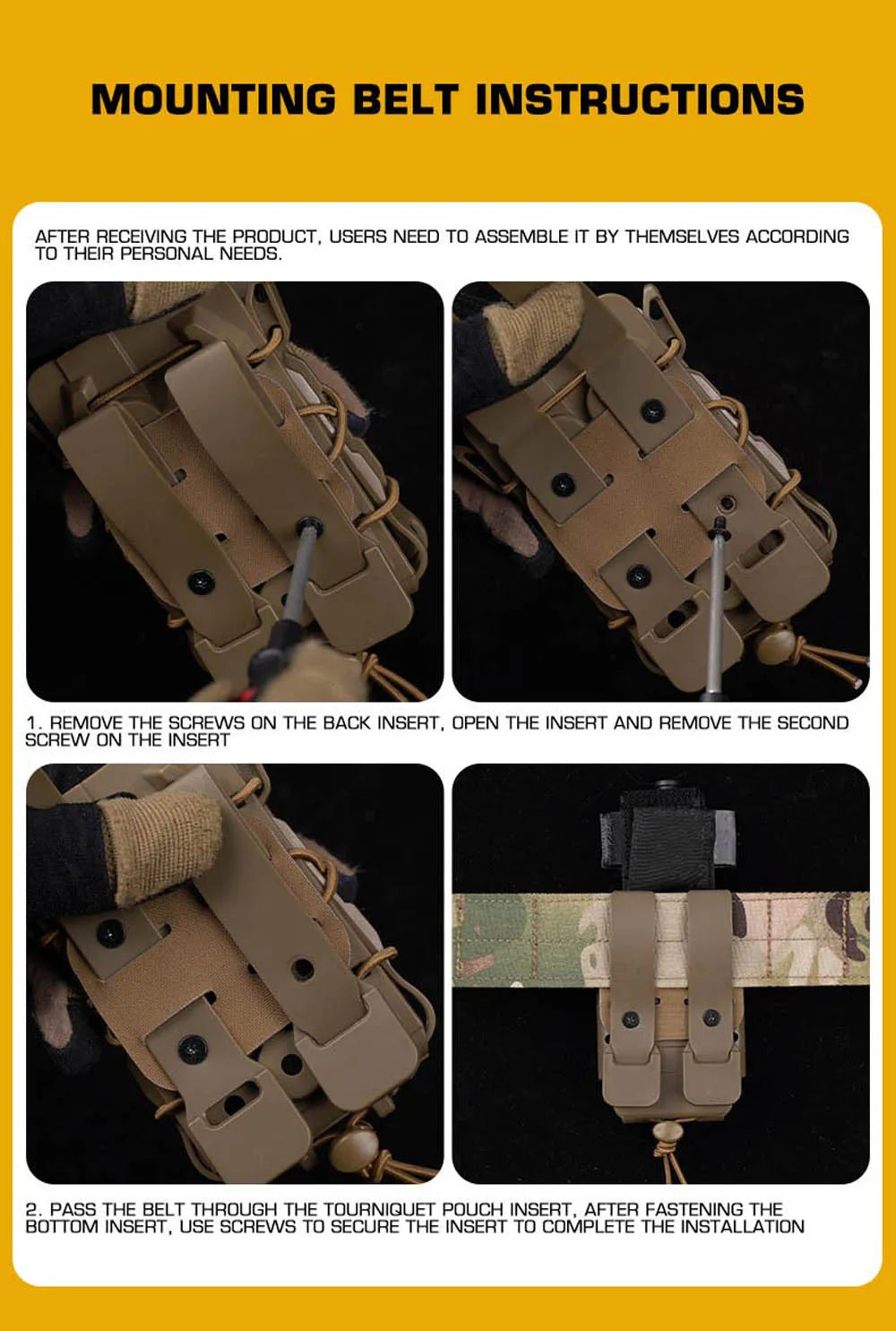 MOUNTING BELT INSTRUCTIONS

AFTER RECEIVING THE PRODUCT, USERS NEED TO ASSEMBLE IT BY THEMSELVES ACCORDING TO THEIR PERSONAL NEEDS.

1. REMOVE THE SCREWS ON THE BACK INSERT, OPEN THE INSERT AND REMOVE THE SECOND SCREW ON THE INSERT

2. PASS THE BELT THROUGH THE TOURNIQUET POUCH INSERT, AFTER FASTENING THE BOTTOM INSERT, USE SCREWS TO SECURE THE INSERT TO COMPLETE THE INSTALLATION