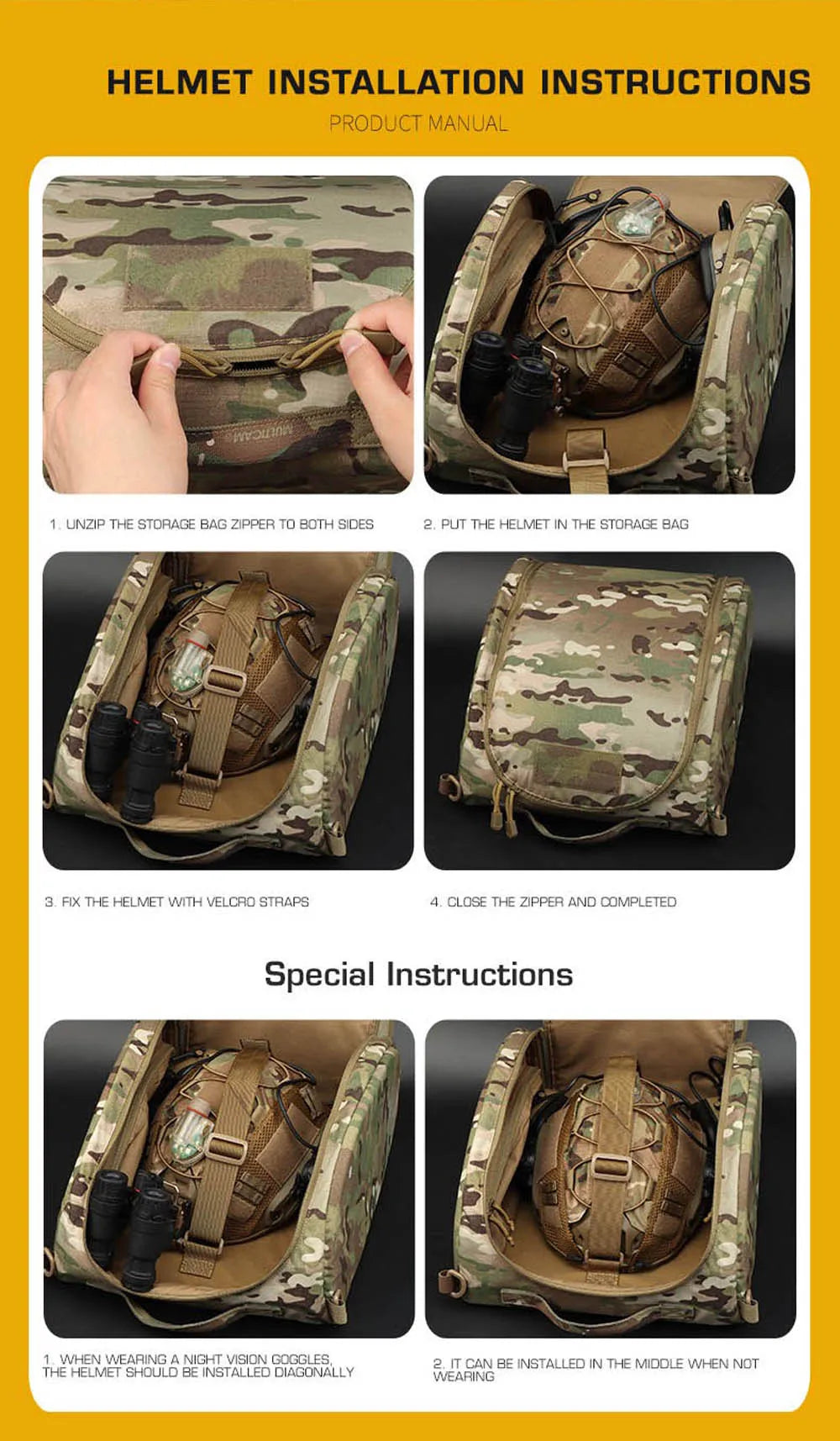 HELMET INSTALLATION INSTRUCTIONS

PRODUCT MANUAL

MULTICAM

1. UNZIP THE STORAGE BAG ZIPPER TO BOTH SIDES

2. PUT THE HELMET IN THE STORAGE BAG

3. FIX THE HELMET WITH VELCRO STRAPS

4. CLOSE THE ZIPPER AND COMPLETED

Special Instructions

1. WHEN WEARING A NIGHT VISION GOGGLES, THE HELMET SHOULD BE INSTALLED DIAGONALLY

2. IT CAN BE INSTALLED IN THE MIDDLE WHEN NOT WEARING