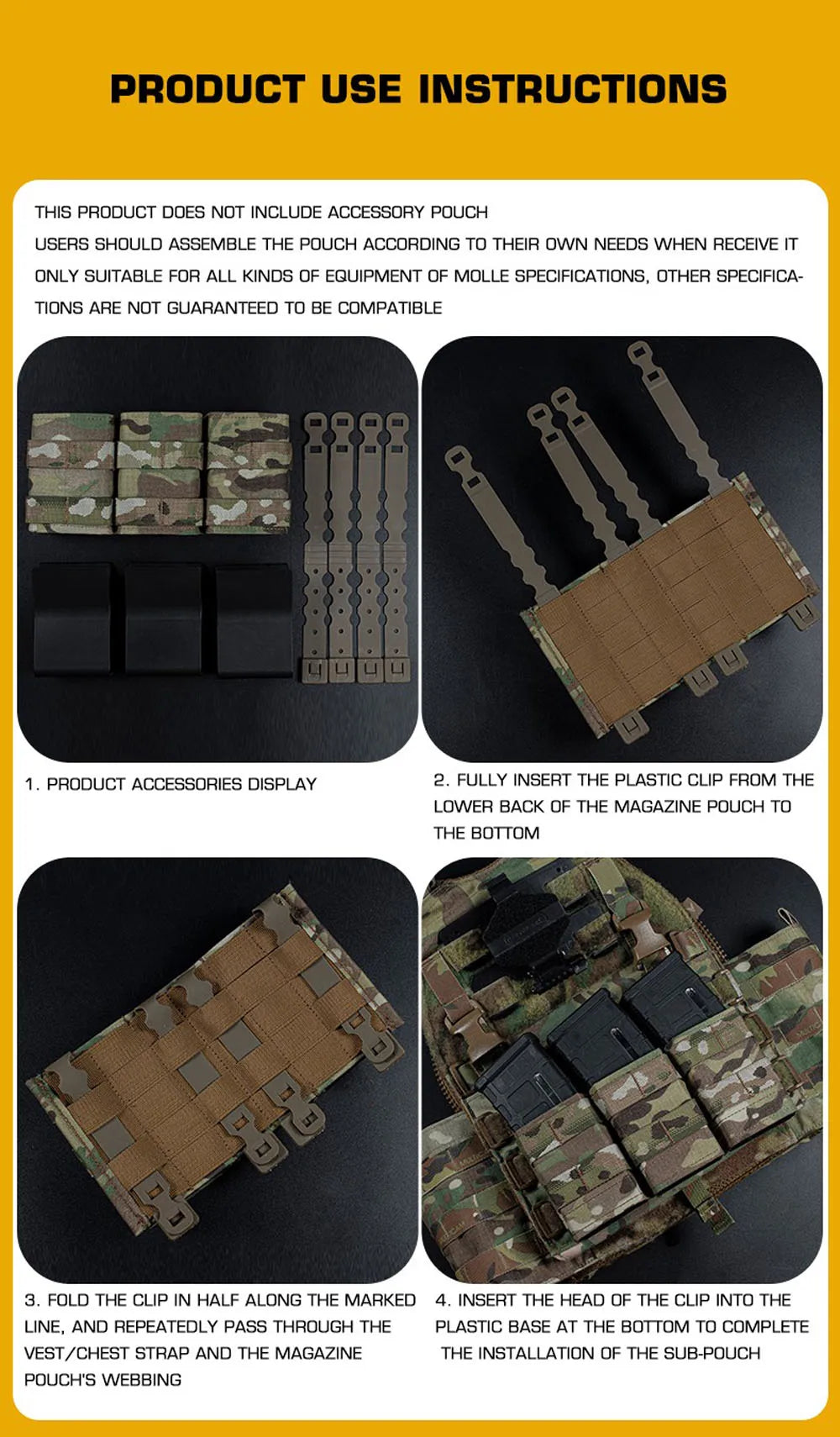 PRODUCT USE INSTRUCTIONS

THIS PRODUCT DOES NOT INCLUDE ACCESSORY POUCH
USERS SHOULD ASSEMBLE THE POUCH ACCORDING TO THEIR OWN NEEDS WHEN RECEIVE IT
ONLY SUITABLE FOR ALL KINDS OF EQUIPMENT OF MOLLE SPECIFICATIONS, OTHER SPECIFICATIONS ARE NOT GUARANTEED TO BE COMPATIBLE

1. PRODUCT ACCESSORIES DISPLAY

2. FULLY INSERT THE PLASTIC CLIP FROM THE LOWER BACK OF THE MAGAZINE POUCH TO THE BOTTOM

3. FOLD THE CLIP IN HALF ALONG THE MARKED LINE, AND REPEATEDLY PASS THROUGH THE VEST/CHEST STRAP AND THE MAGAZINE POUCH'S WEBBING

4. INSERT THE HEAD OF THE CLIP INTO THE PLASTIC BASE AT THE BOTTOM TO COMPLETE THE INSTALLATION OF THE SUB-POUCH